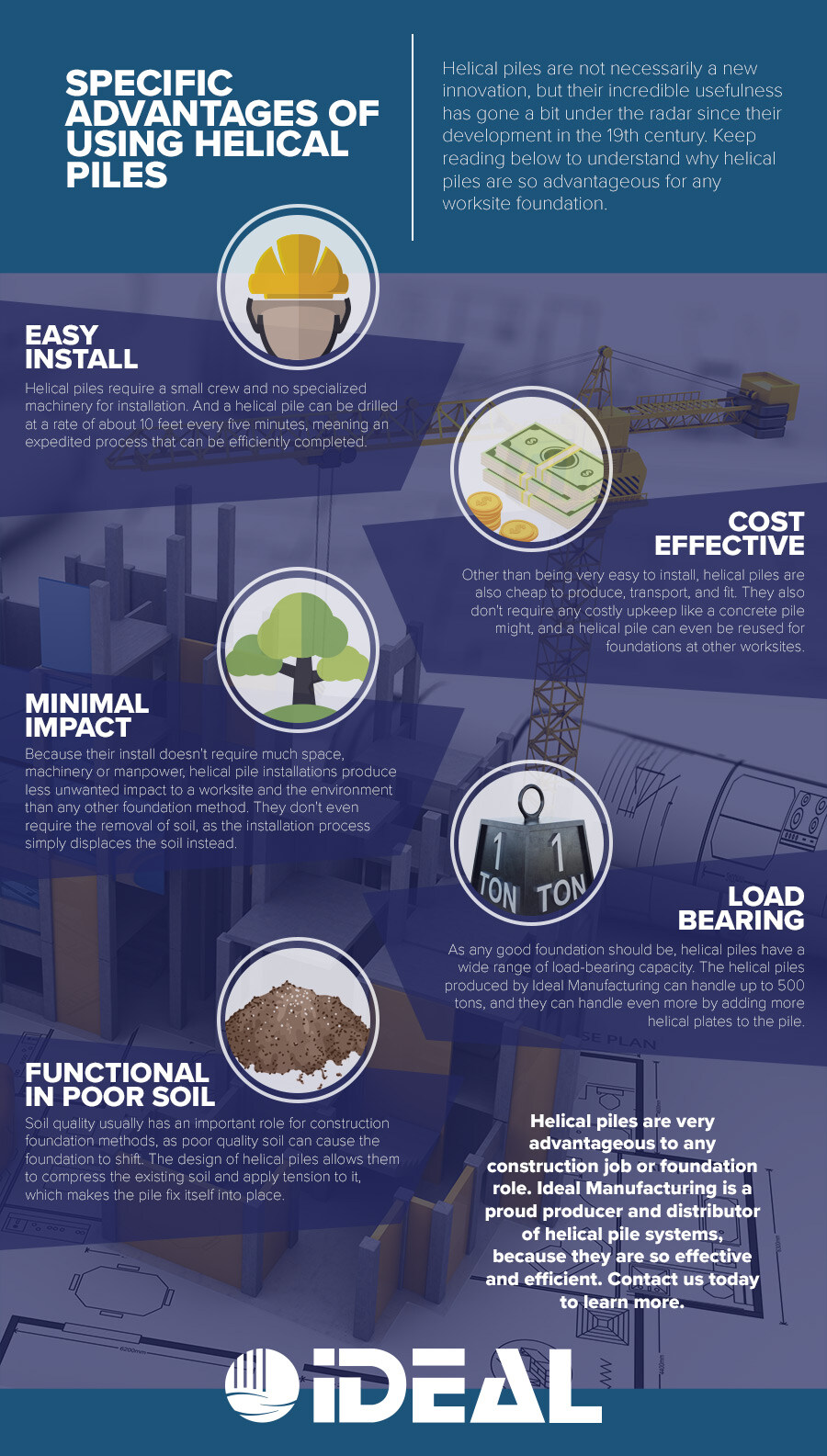 SPECIFIC ADVANTAGES OF USING HELICAL PILES

Helical piles are not necessarily a new innovation, but their incredible usefulness has gone a bit under the radar since their development in the 19th century. Keep reading below to understand why helical piles are so advantageous for any worksite foundation.

EASY INSTALL

Helical piles require a small crew and no specialized machinery for installation. And a helical pile can be drilled at a rate of about 10 feet every five minutes, meaning an expedited process that can be efficiently completed.

COST EFFECTIVE

Other than being very easy to install, helical piles are also cheap to produce, transport, and fit. They also don't require any costly upkeep like a concrete pile might, and a helical pile can even be reused for foundations at other worksites.

MINIMAL IMPACT

Because their install doesn't require much space, machinery or manpower, helical pile installations produce less unwanted impact to a worksite and the environment than any other foundation method. They don't even require the removal of soil, as the installation process simply displaces the soil instead.

1 TON 1 TON

LOAD BEARING

As any good foundation should be, helical piles have a wide range of load-bearing capacity. The helical piles produced by Ideal Manufacturing can handle up to 500 tons, and they can handle even more by adding more helical plates to the pile.

FUNCTIONAL IN POOR SOIL

Soil quality usually has an important role for construction foundation methods, as poor quality soil can cause the foundation to shift. The design of helical piles allows them to compress the existing soil and apply tension to it, which makes the pile fix itself into place.

Helical piles are very advantageous to any construction job or foundation role. Ideal Manufacturing is a proud producer and distributor of helical pile systems, because they are so effective and efficient. Contact us today to learn more.

IDEAL